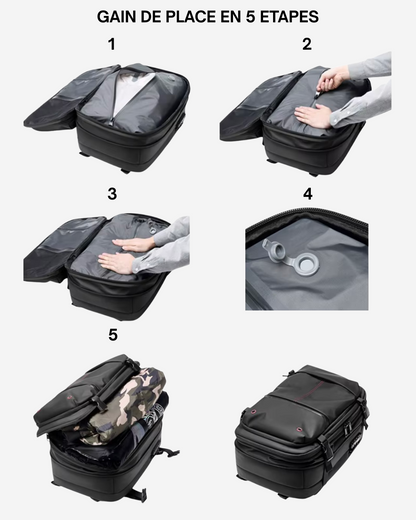 GAIN DE PLACE EN 5 ETAPES

1

2

3

4

5